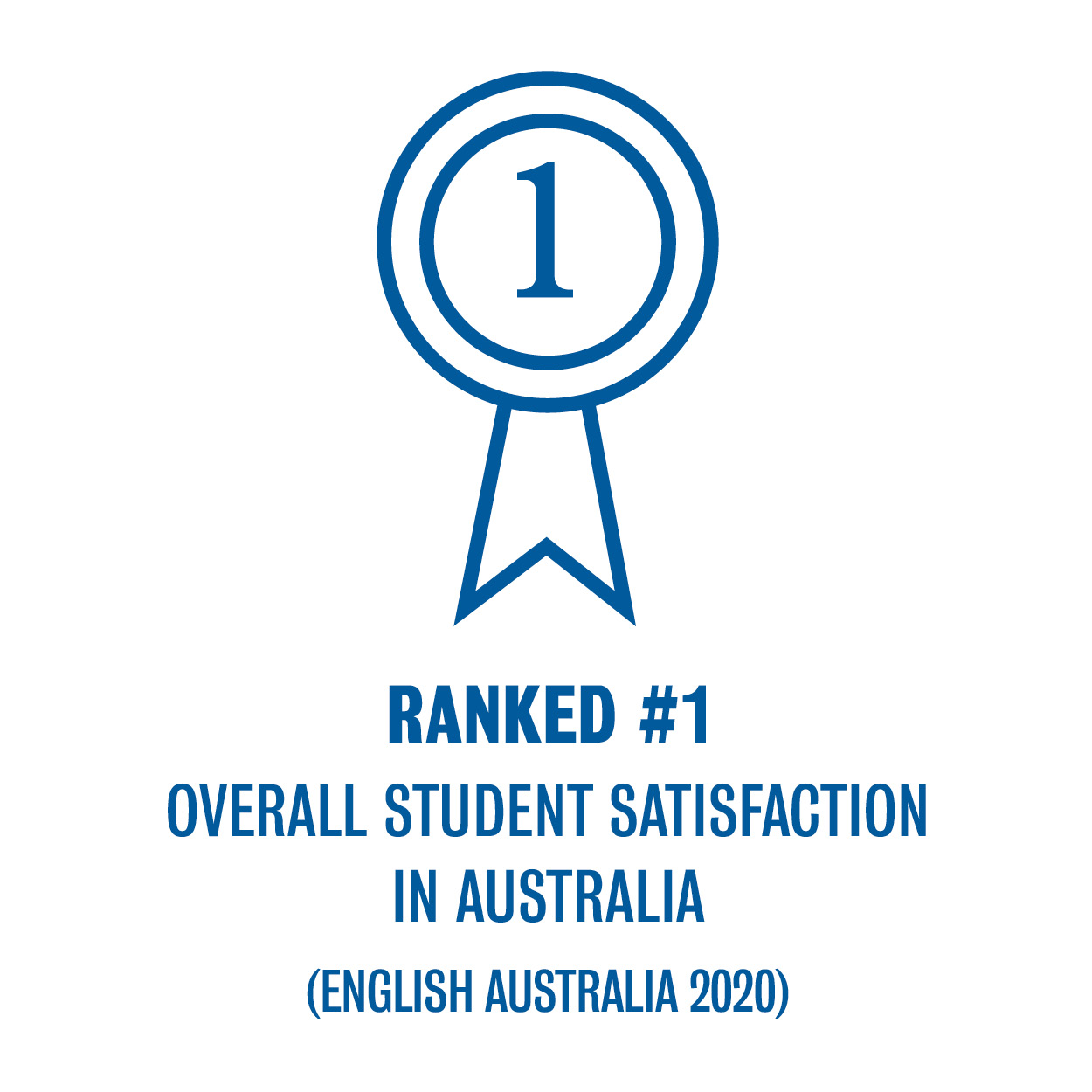 1

RANKED #1
OVERALL STUDENT SATISFACTION IN AUSTRALIA
(ENGLISH AUSTRALIA 2020)