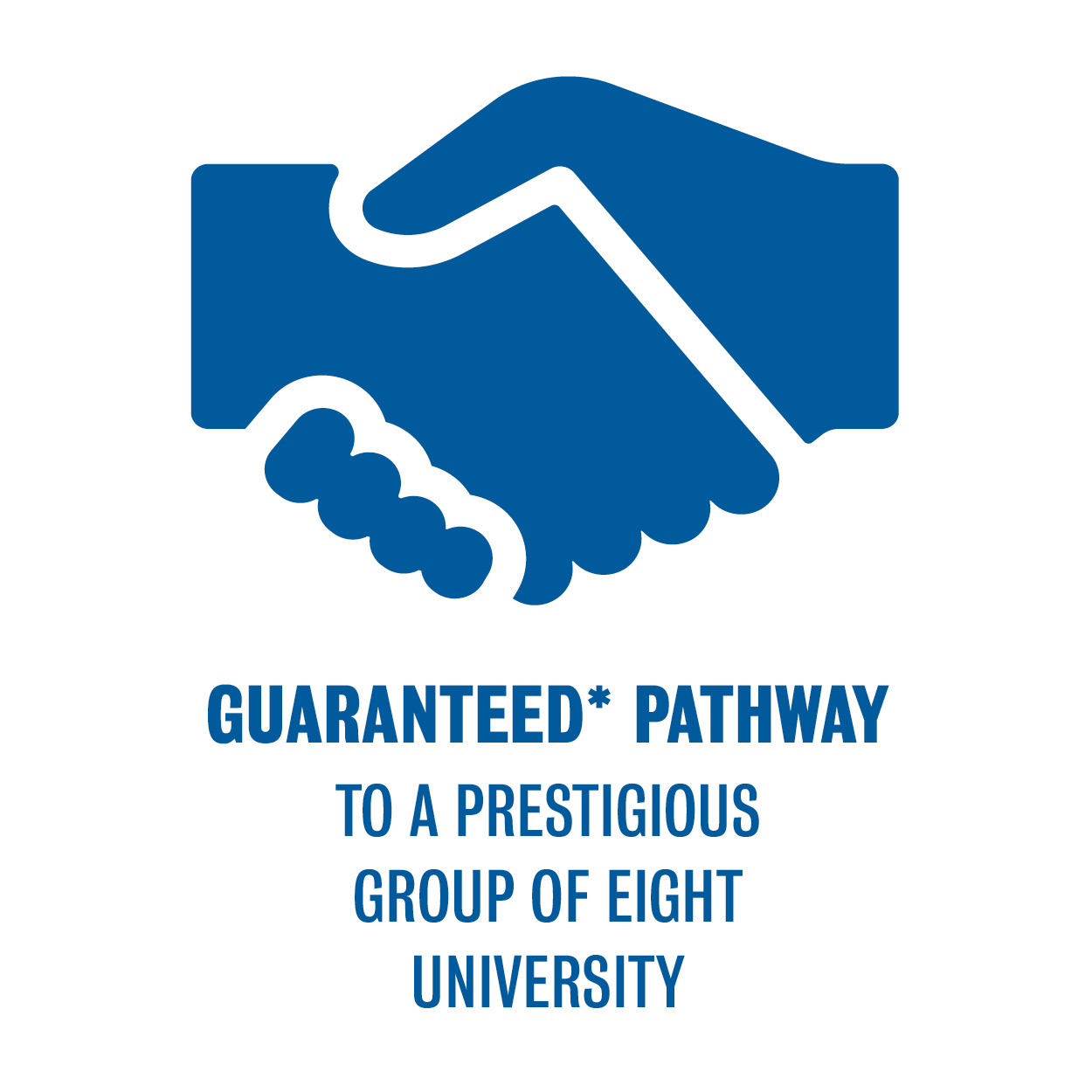 GUARANTEED* PATHWAY
TO A PRESTIGIOUS GROUP OF EIGHT UNIVERSITY