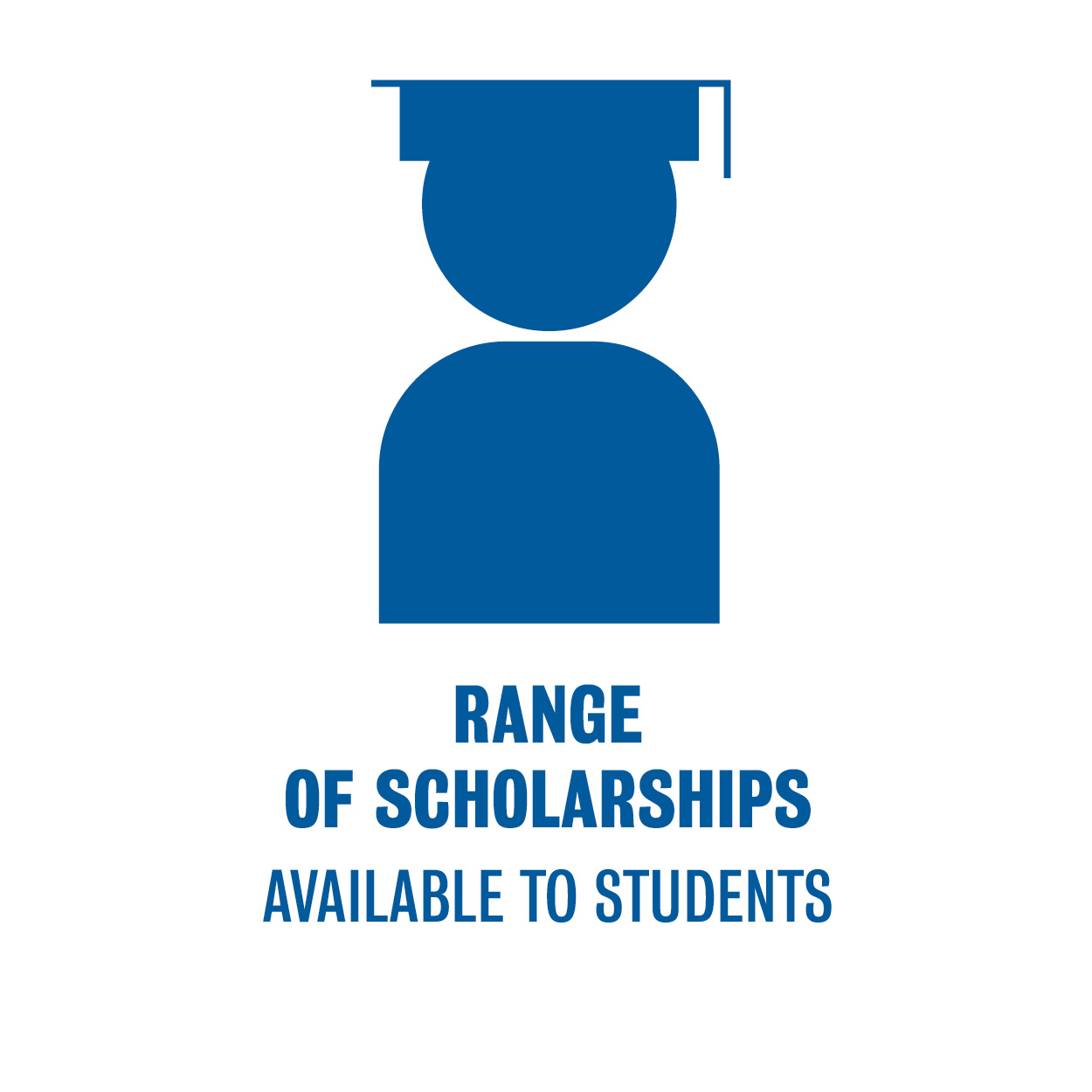 RANGE
OF SCHOLARSHIPS
AVAILABLE TO STUDENTS