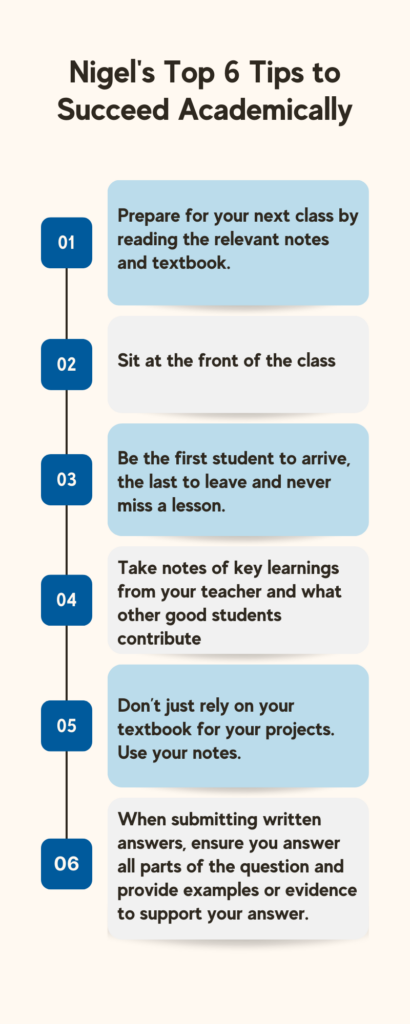 Nigel's Top 6 Tips to Succeed Academically

01
Prepare for your next class by reading the relevant notes and textbook.

02
Sit at the front of the class

03
Be the first student to arrive, the last to leave and never miss a lesson.

04
Take notes of key learnings from your teacher and what other good students contribute

05
Don't just rely on your textbook for your projects. Use your notes.

06
When submitting written answers, ensure you answer all parts of the question and provide examples or evidence to support your answer.